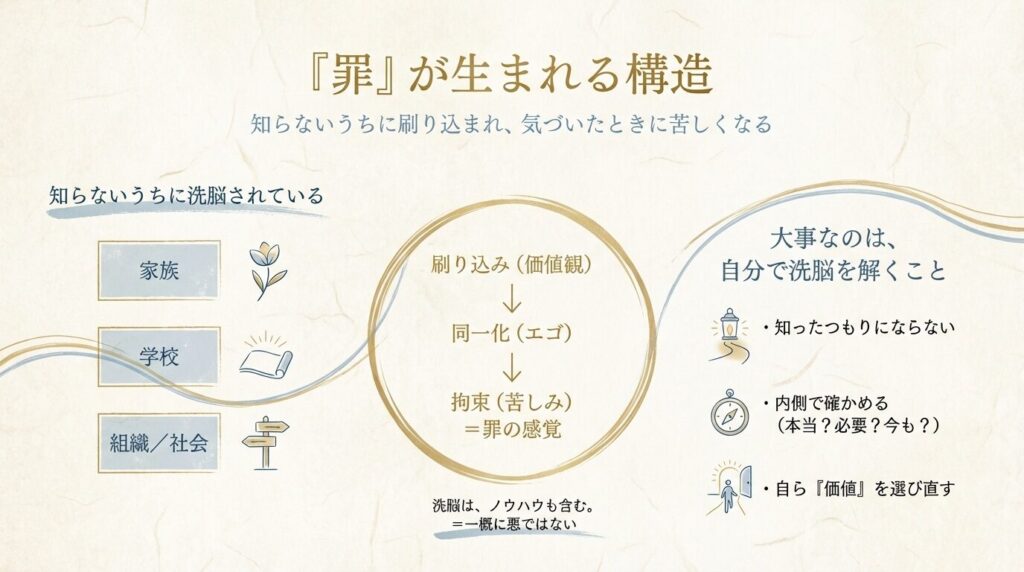 『罪』が生まれる構造

知らないうちに刷り込まれ、気づいたときに苦しくなる

知らないうちに洗脳されている

家族

学校

組織／社会

刷り込み（価値観）
↓
同一化（エゴ）
↓
拘束（苦しみ）
＝罪の感覚

洗脳は、ノウハウも含む。
＝一概に悪ではない

大事なのは、
自分で洗脳を解くこと

・知ったつもりにならない

・内側で確かめる
（本当？必要？今も？）

・自ら『価値』を選び直す