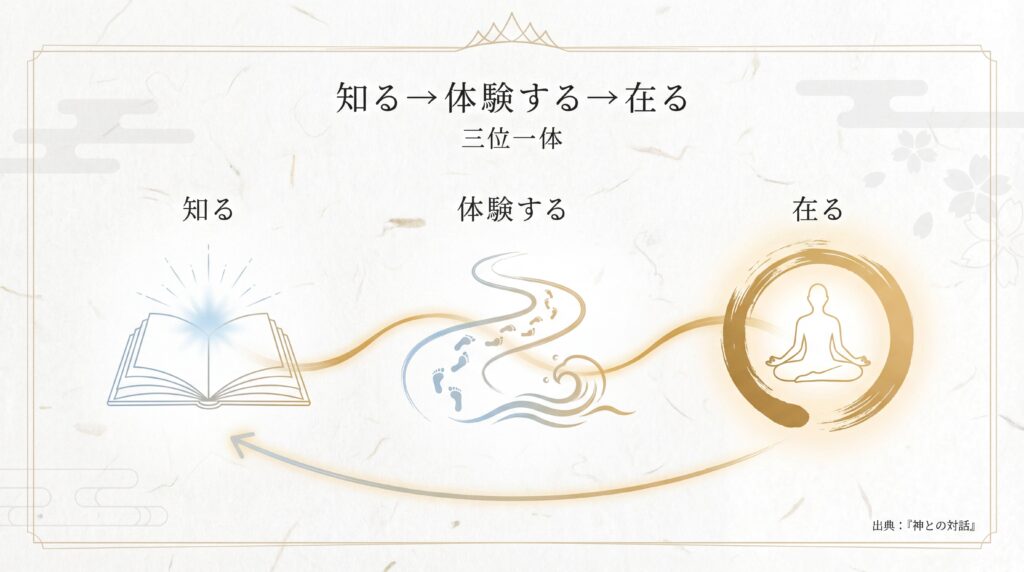 知る→体験する→在る
三位一体

知る

体験する

在る

出典：『神との対話』