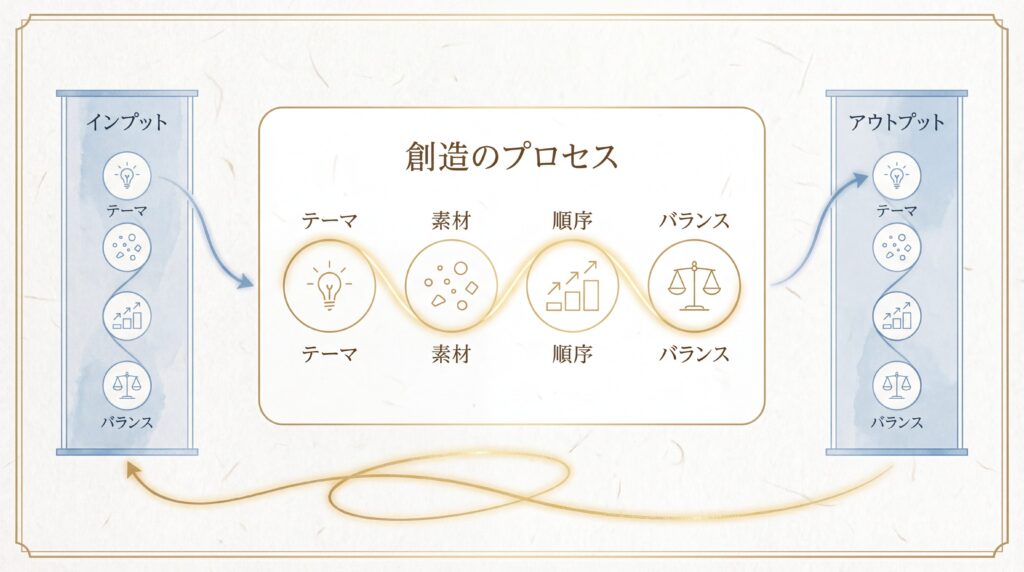 インプット

テーマ

バランス

創造のプロセス

テーマ
素材
順序
バランス

テーマ
素材
順序
バランス

アウトプット

テーマ

バランス